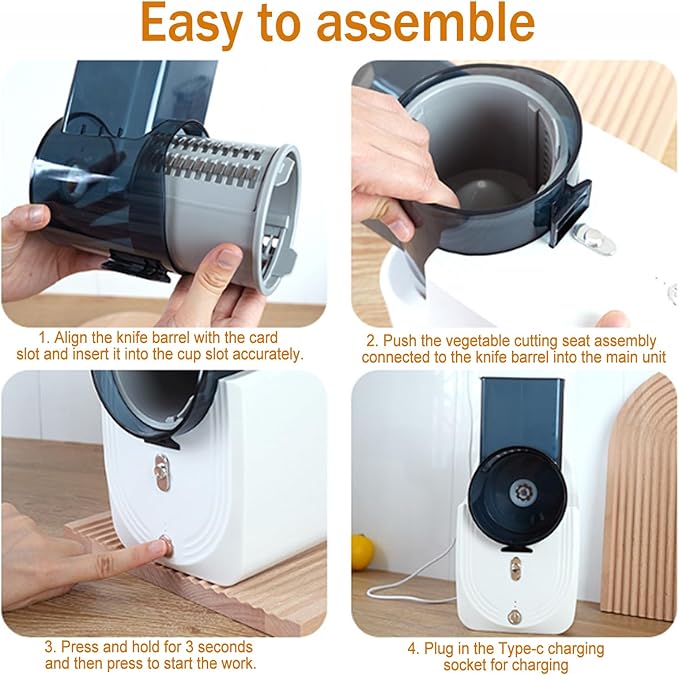 Easy to assemble

1. Align the knife barrel with the card slot and insert it into the cup slot accurately.

2. Push the vegetable cutting seat assembly connected to the knife barrel into the main unit

3. Press and hold for 3 seconds and then press to start the work.

4. Plug in the Type-c charging socket for charging